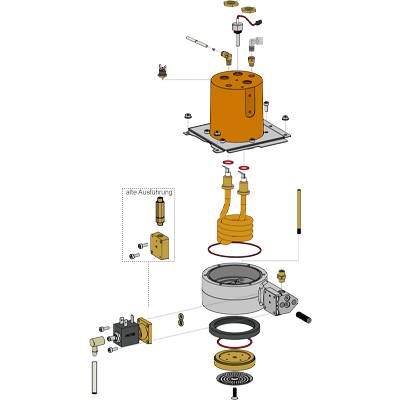 alte Ausführung