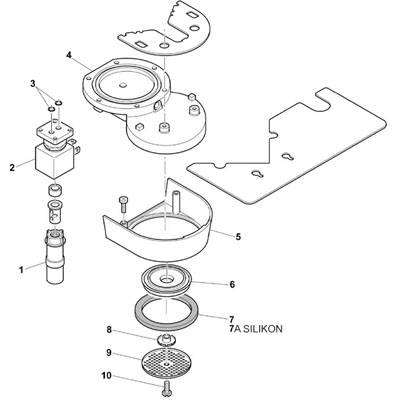 4
3
2
1
5
6
7
7A SILIKON
8
9
10