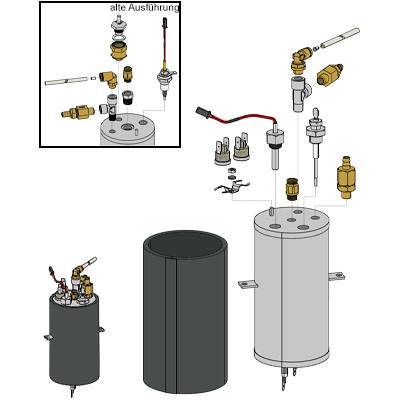 alte Ausführung