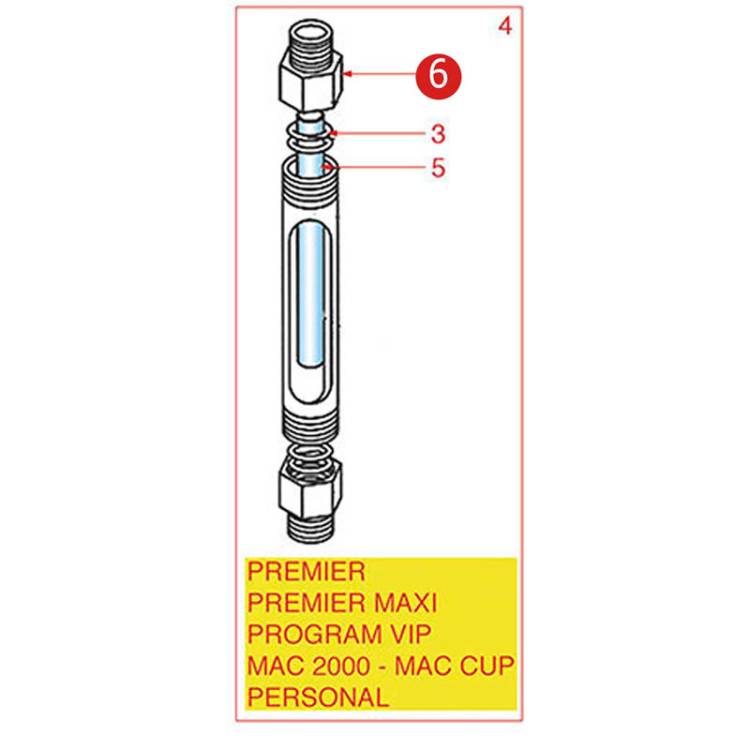 4

6

3

5

PREMIER
PREMIER MAXI
PROGRAM VIP
MAC 2000 - MAC CUP
PERSONAL