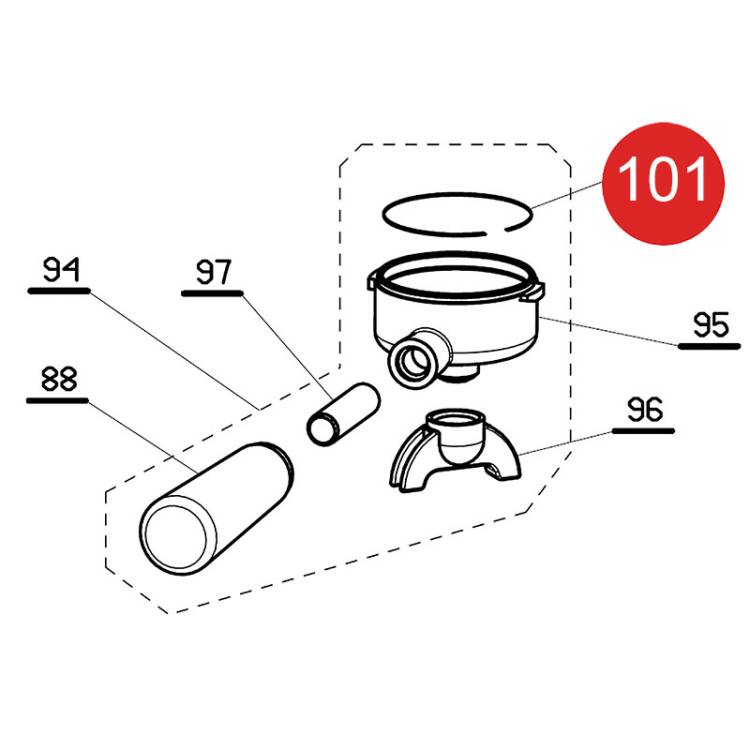 101

94

97

95

88

96