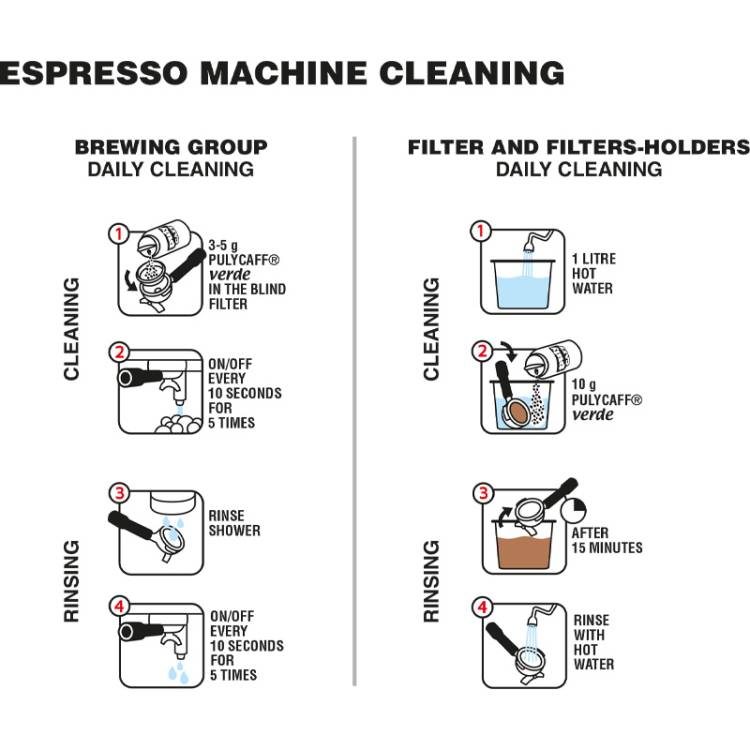 ESPRESSO MACHINE CLEANING

BREWING GROUP
DAILY CLEANING

CLEANING

1 3-5 g PULYCAFF® verde IN THE BLIND FILTER

2 ON/OFF EVERY 10 SECONDS FOR 5 TIMES

RINSING

3 RINSE SHOWER

4 ON/OFF EVERY 10 SECONDS FOR 5 TIMES

FILTER AND FILTERS-HOLDERS
DAILY CLEANING

CLEANING

1 1 LITRE HOT WATER

2 10 g PULYCAFF® verde

RINSING

3 AFTER 15 MINUTES

4 RINSE WITH HOT WATER