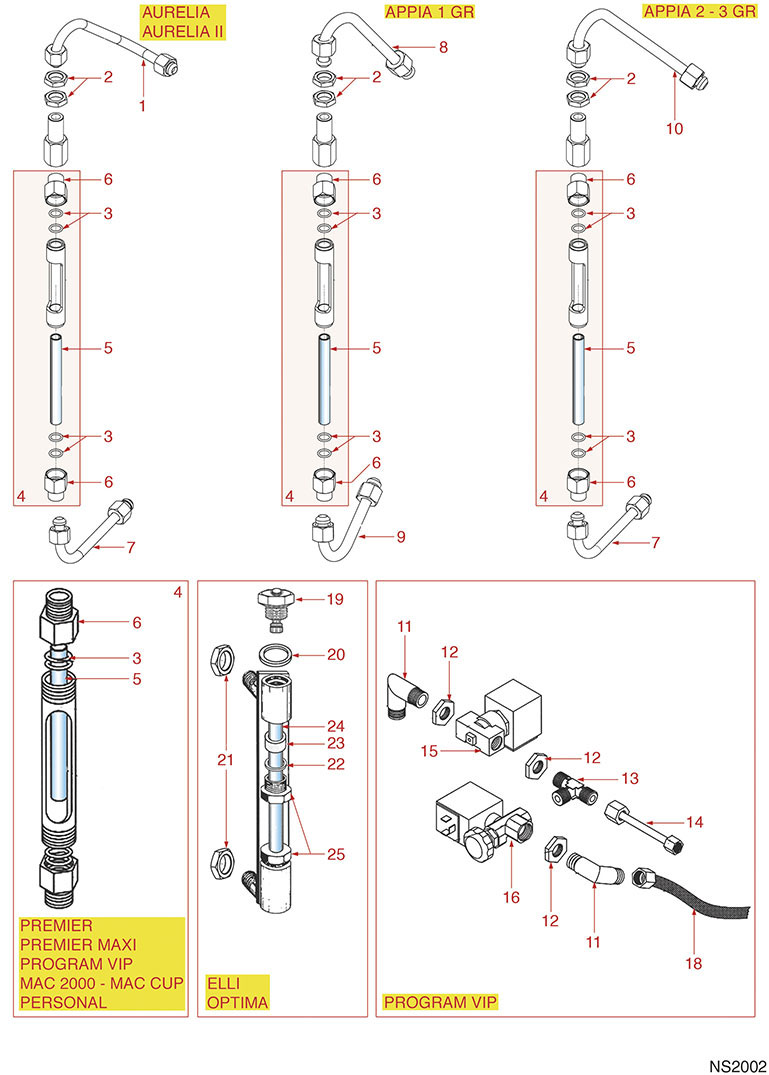 AURELIA
AURELIA II

2
1
6
3
5
3
6
4
7

APPIA 1 GR

8
2
6
3
5
3
6
4
9

APPIA 2 - 3 GR

2
10
6
3
5
3
6
4
7

4
6
3
5

PREMIER
PREMIER MAXI
PROGRAM VIP
MAC 2000 - MAC CUP
PERSONAL

19
20
21
24
23
22
25

ELLI
OPTIMA

11
12
15
12
13
14
16
12
11
18

PROGRAM VIP

NS2002