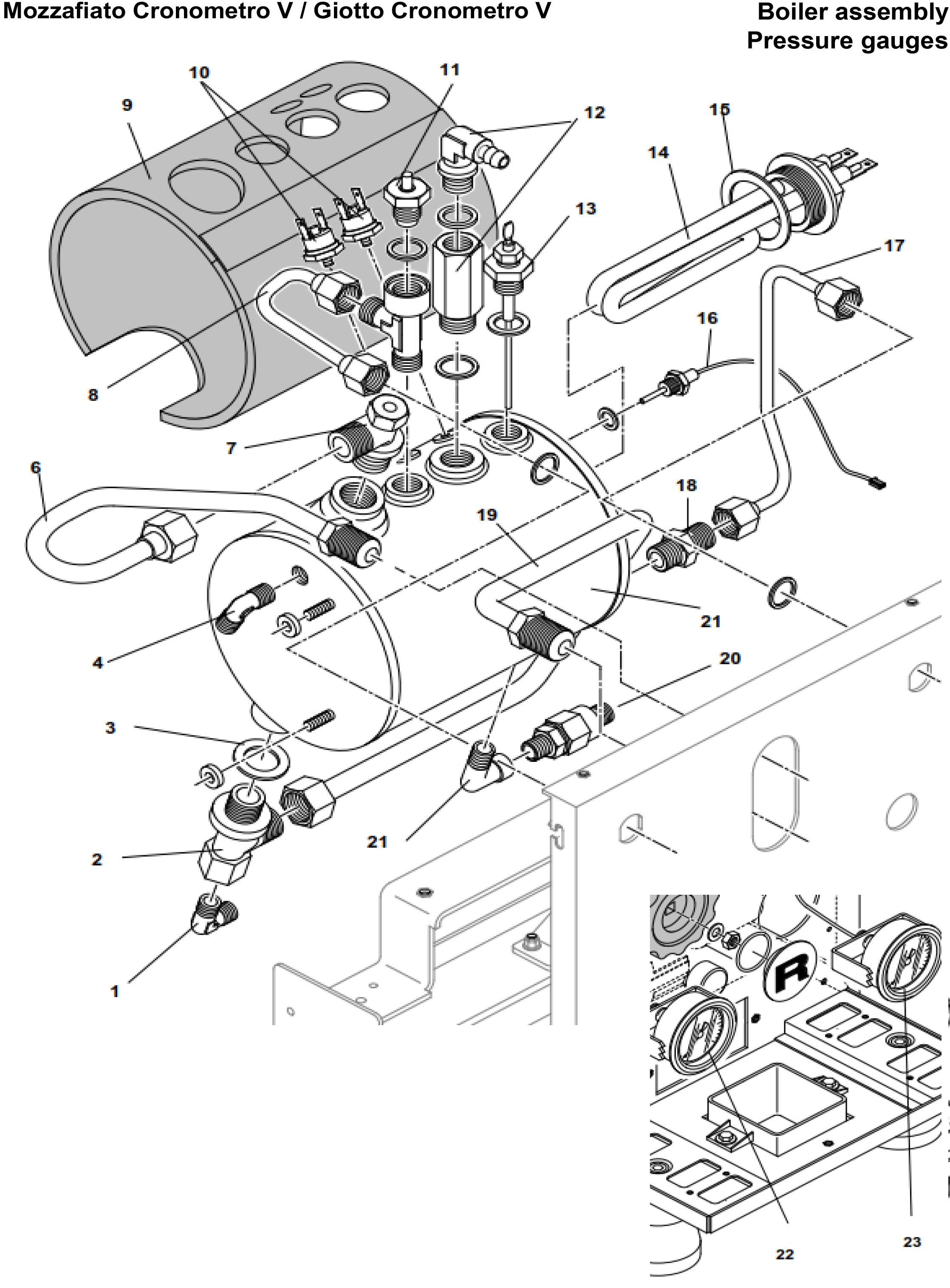 Mozzafiato Cronometro V / Giotto Cronometro V

Boiler assembly
Pressure gauges

10
11
9
12
15
14
13
17
16
8
7
6
18
19
21
4
20
3
21
2
1
R
22
23