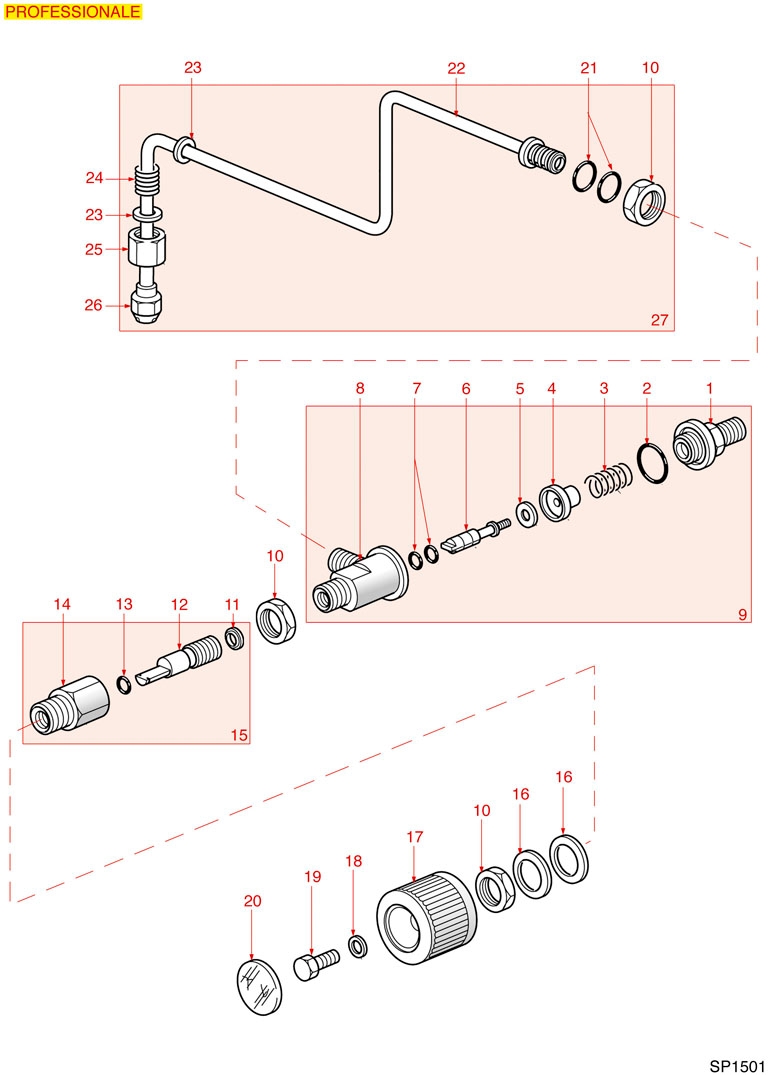 PROFESSIONALE

23
22
21
10
24
23
25
26
27

8
7
6
5
4
3
2
1
9

10
14
13
12
11
15

16
16
10
17
18
19
20

SP1501