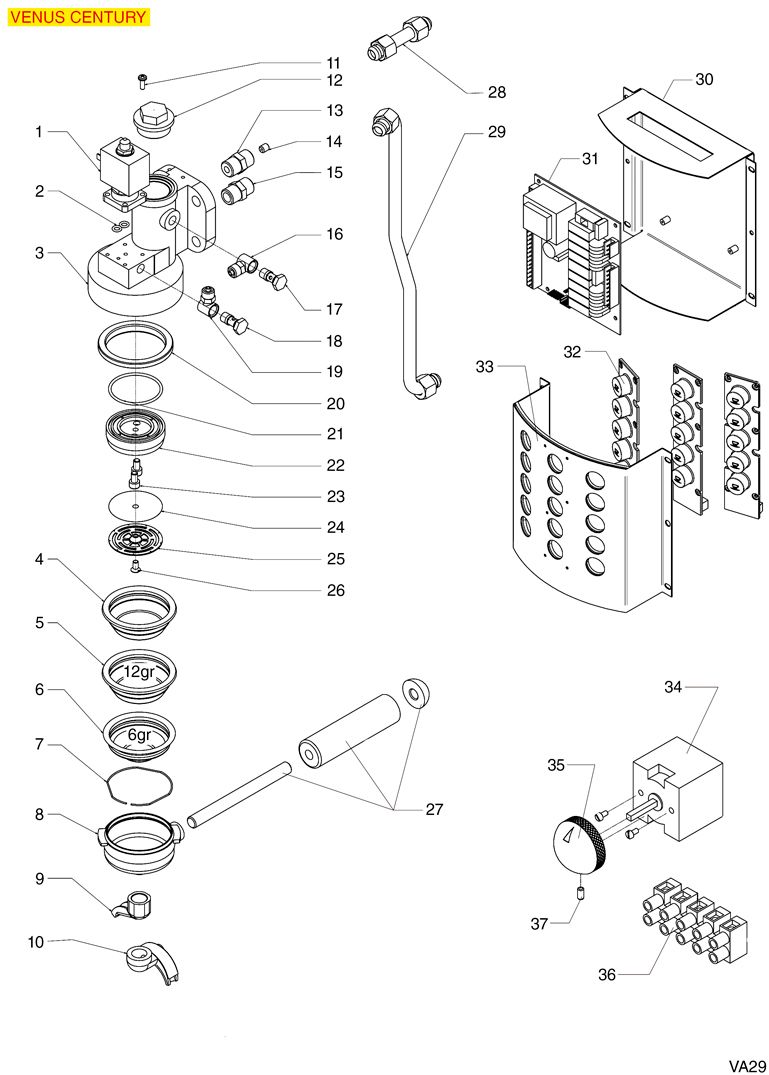 VENUS CENTURY

11
12
13
14
15
16
17
18
19
20
21
22
23
24
25
26
1
2
3
4
5
12gr
6
6gr
7
8
9
10
27
28
29
30
31
32
33
34
35
36
37

VA29