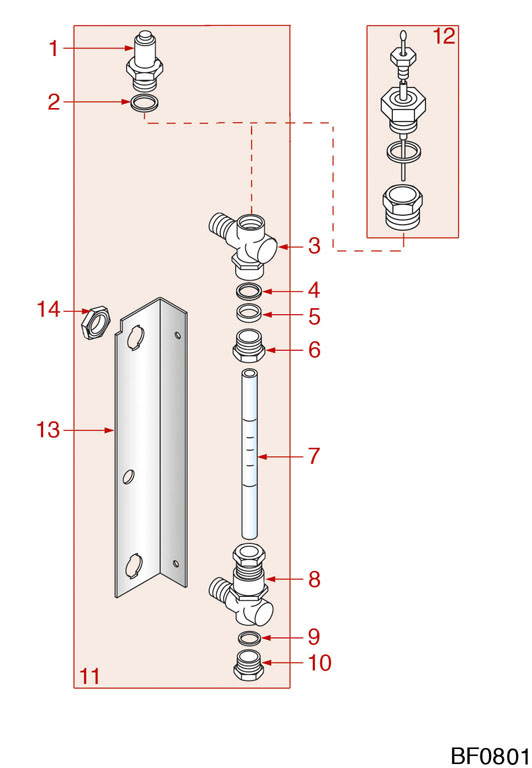 1
2
12
3
4
14
5
6
13
7
8
9
10
11
BF0801